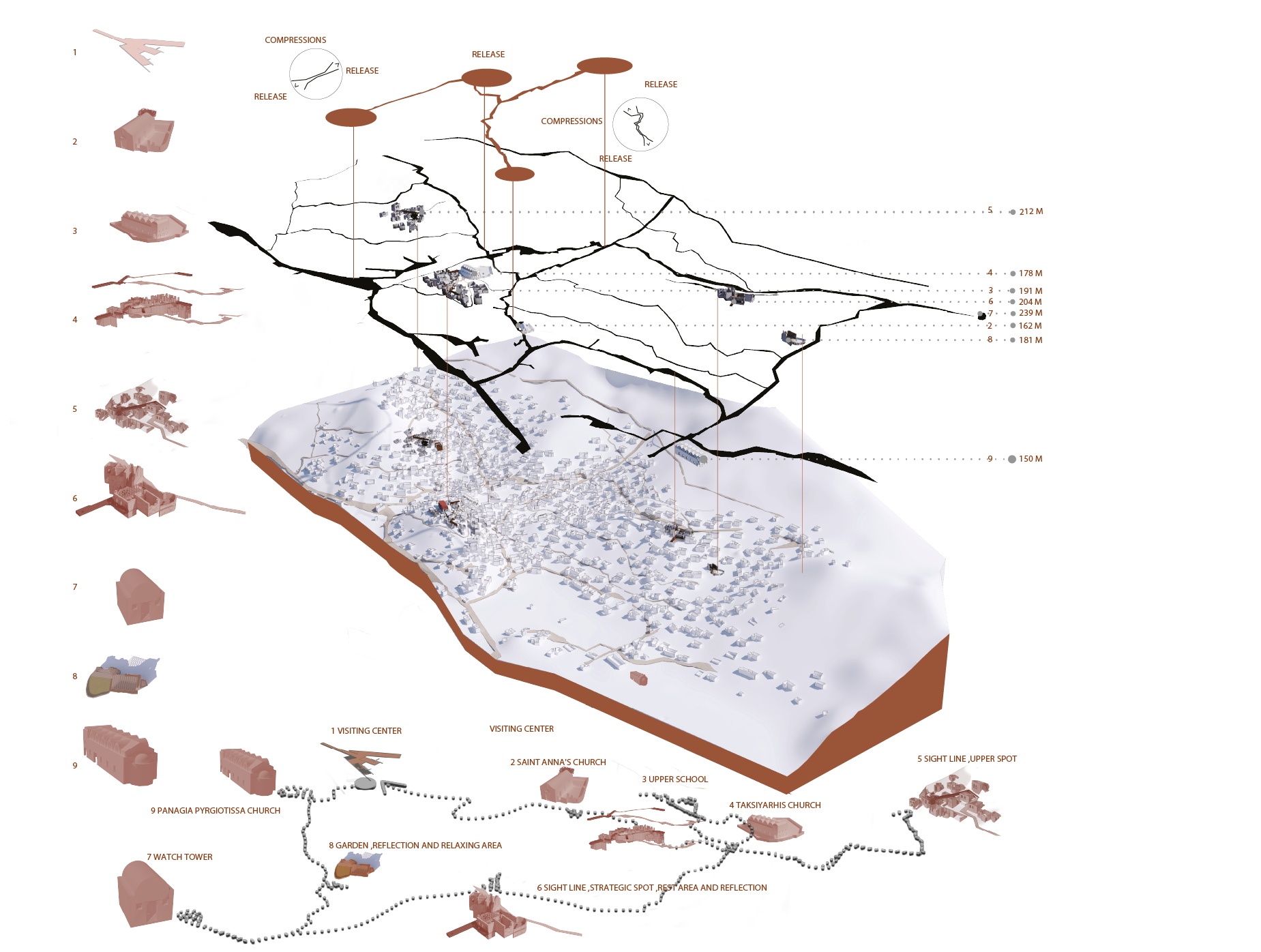 1

2

3

4

5

6

7

8

9

COMPRESSIONS

RELEASE

RELEASE

RELEASE

RELEASE

COMPRESSIONS

RELEASE

5 212 M

4 178 M

3 191 M

6 204 M

7 239 M

2 162 M

8 181 M

9 150 M

1 VISITING CENTER

VISITING CENTER

2 SAINT ANNA'S CHURCH

3 UPPER SCHOOL

4 TAKSIYARHIS CHURCH

5 SIGHT LINE ,UPPER SPOT

9 PANAGIA PYRGIOTISSA CHURCH

8 GARDEN ,REFLECTION AND RELAXING AREA

7 WATCH TOWER

6 SIGHT LINE ,STRATEGIC SPOT ,REST AREA AND REFLECTION